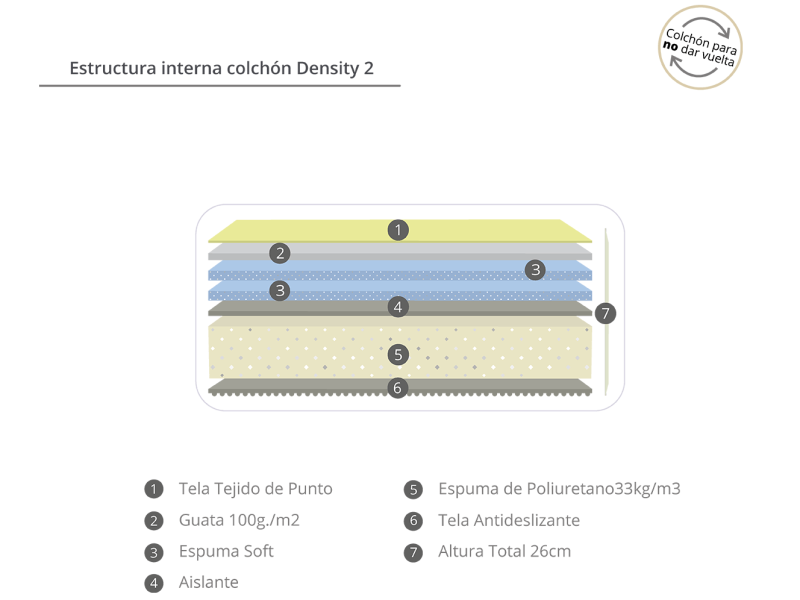 Estructura interna colchón Density 2

Colchón para no dar vuelta

1
2
3
3
4
5
6
7

1 Tela Tejido de Punto
2 Guata 100g./m2
3 Espuma Soft
4 Aislante

5 Espuma de Poliuretano33kg/m3
6 Tela Antideslizante
7 Altura Total 26cm